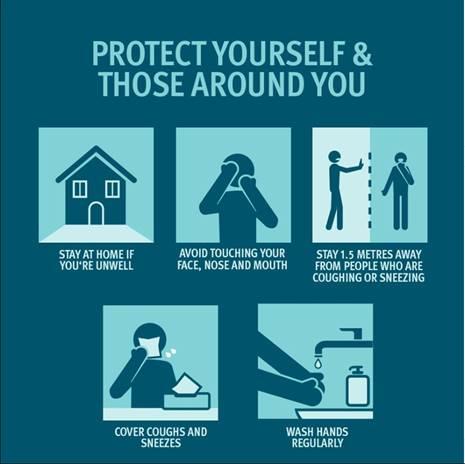 PROTECT YOURSELF & THOSE AROUND YOU

STAY AT HOME IF YOU'RE UNWELL

AVOID TOUCHING YOUR FACE, NOSE AND MOUTH

STAY 1.5 METRES AWAY FROM PEOPLE WHO ARE COUGHING OR SNEEZING

COVER COUGHS AND SNEEZES

WASH HANDS REGULARLY